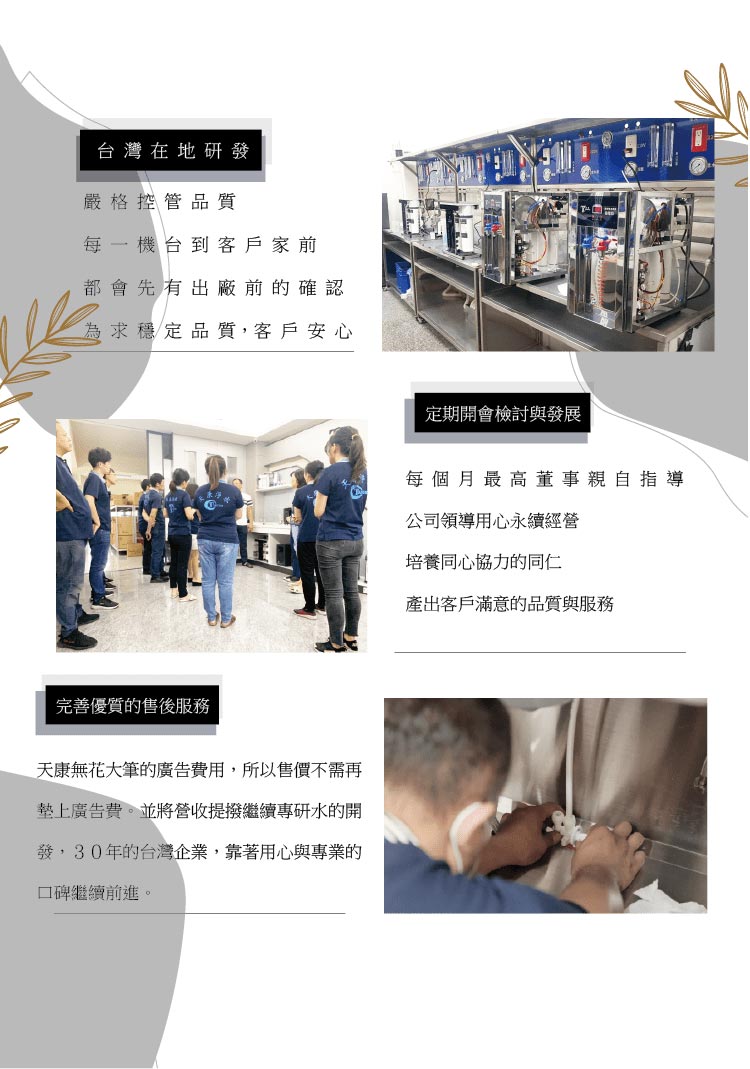 台灣在地研發

嚴格控管品質

每一機台到客戶家前

都會先有出廠前的確認

為求穩定品質，客戶安心

定期開會檢討與發展

每個月最高董事親自指導

公司領導用心永續經營

培養同心協力的同仁

產出客戶滿意的品質與服務

完善優質的售後服務

天康無花大筆的廣告費用，所以售價不需再墊上廣告費。並將營收提撥繼續專研水的開發，30年的台灣企業，靠著用心與專業的口碑繼續前進。